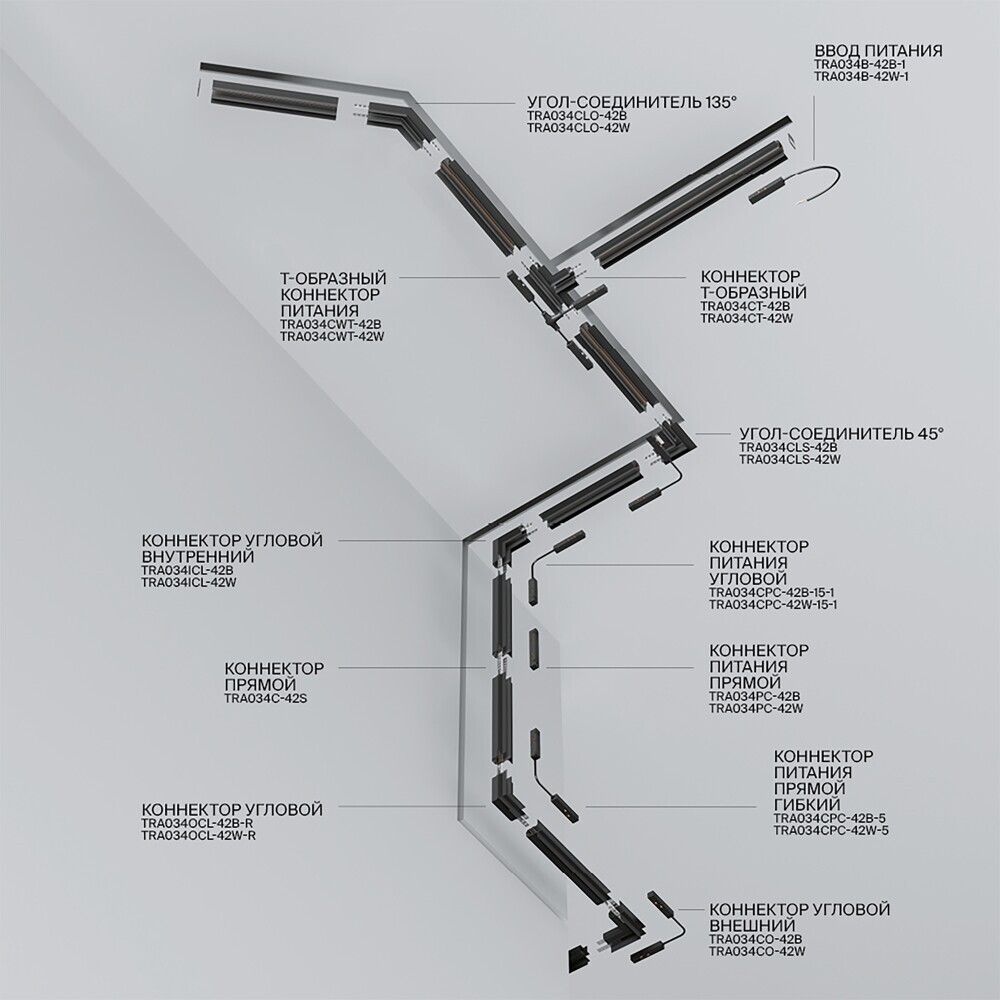 ВВОД ПИТАНИЯ
TRA034B-42B-1
TRA034B-42W-1

УГОЛ-СОЕДИНИТЕЛЬ 135°
TRA034CLO-42B
TRA034CLO-42W

Т-ОБРАЗНЫЙ КОННЕКТОР ПИТАНИЯ
TRA034CWT-42B
TRA034CWT-42W

КОННЕКТОР Т-ОБРАЗНЫЙ
TRA034CT-42B
TRA034CT-42W

УГОЛ-СОЕДИНИТЕЛЬ 45°
TRA034CLS-42B
TRA034CLS-42W

КОННЕКТОР УГЛОВОЙ ВНУТРЕННИЙ
TRA034ICL-42B
TRA034ICL-42W

КОННЕКТОР ПИТАНИЯ УГЛОВОЙ
TRA034CPC-42B-15-1
TRA034CPC-42W-15-1

КОННЕКТОР ПРЯМОЙ
TRA034C-42S

КОННЕКТОР ПИТАНИЯ ПРЯМОЙ
TRA034PC-42B
TRA034PC-42W

КОННЕКТОР ПИТАНИЯ ПРЯМОЙ ГИБКИЙ
TRA034CPC-42B-5
TRA034CPC-42W-5

КОННЕКТОР УГЛОВОЙ
TRA034OCL-42B-R
TRA034OCL-42W-R

КОННЕКТОР УГЛОВОЙ ВНЕШНИЙ
TRA034CO-42B
TRA034CO-42W